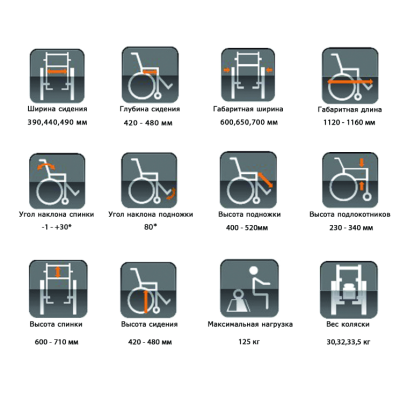 Ширина сидения
390,440,490 мм

Глубина сидения
420 - 480 мм

Габаритная ширина
600,650,700 мм

Габаритная длина
1120 - 1160 мм

Угол наклона спинки
-1 - +30*

Угол наклона подножки
80*

Высота подножки
400 - 520мм

Высота подлокотников
230 - 340 мм

Высота спинки
600 - 710 мм

Высота сидения
420 - 480 мм

Максимальная нагрузка
125 кг

Вес коляски
30,32,33,5 кг